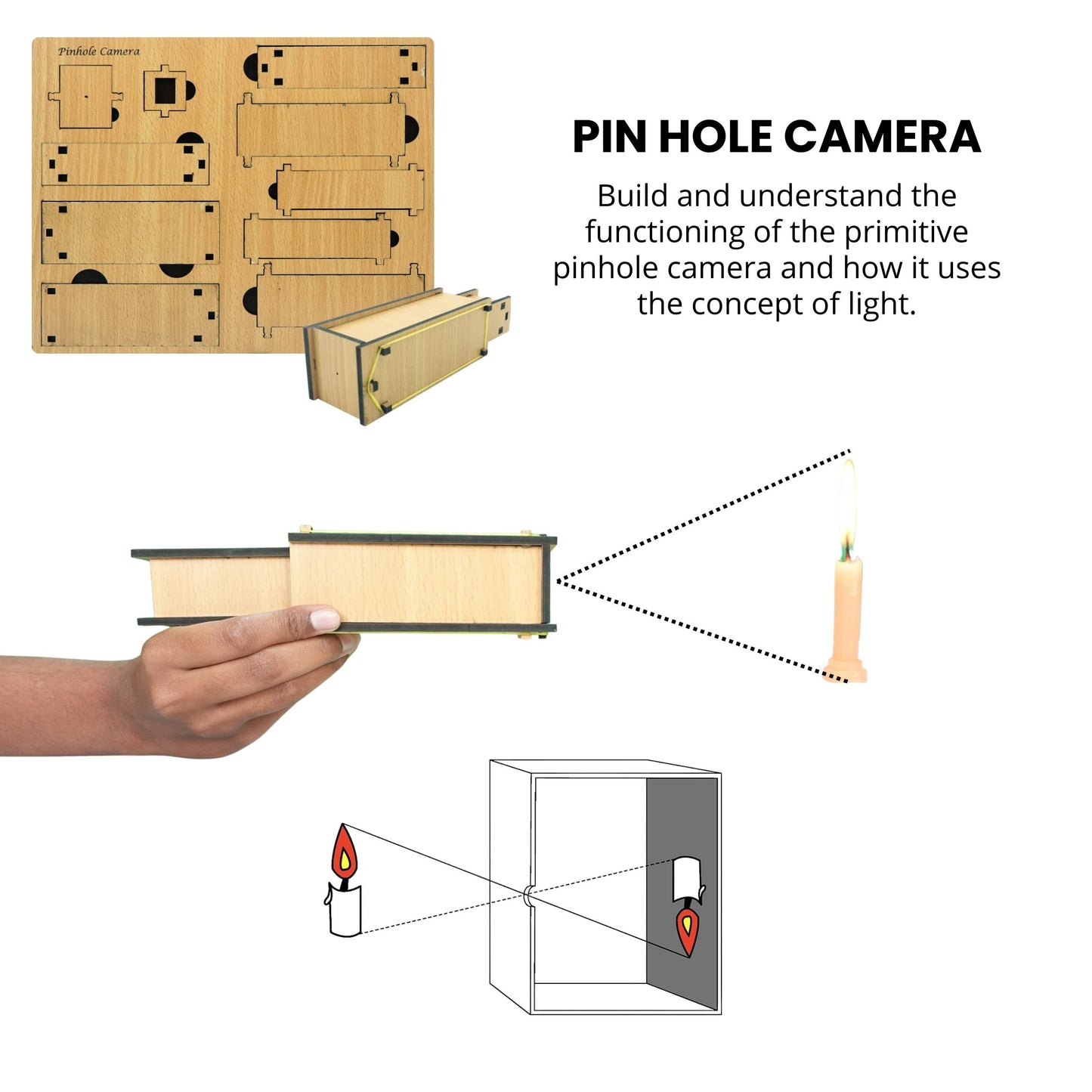 Pinhole Camera

PIN HOLE CAMERA

Build and understand the functioning of the primitive pinhole camera and how it uses the concept of light.