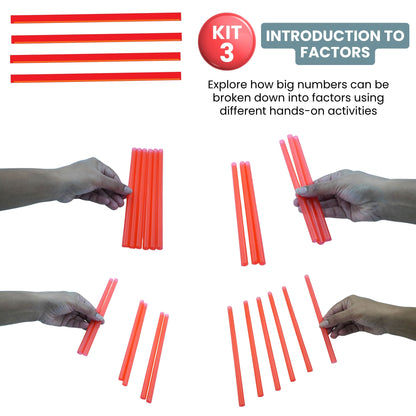 KIT 3

INTRODUCTION TO FACTORS

Explore how big numbers can be broken down into factors using different hands-on activities