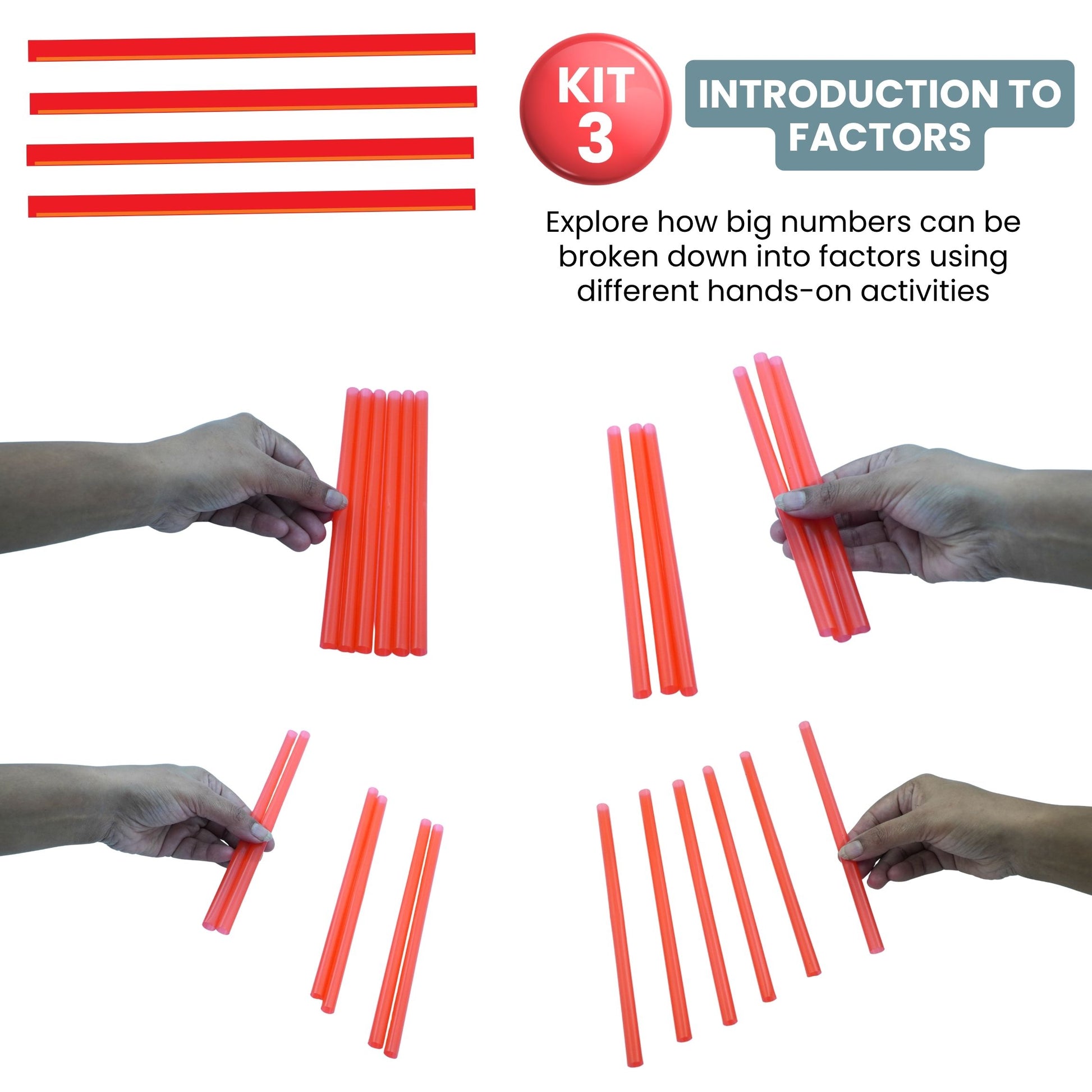 KIT 3

INTRODUCTION TO FACTORS

Explore how big numbers can be broken down into factors using different hands-on activities